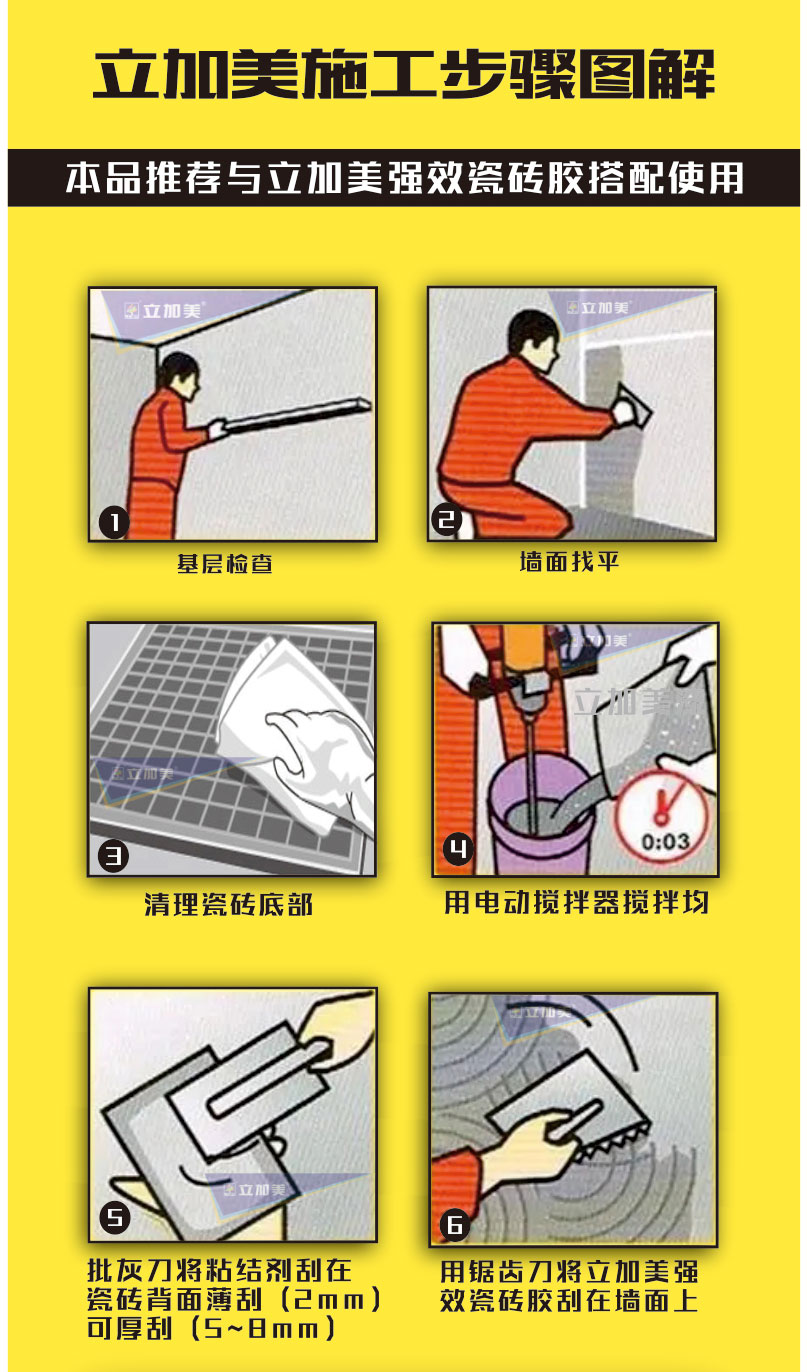 立加美施工步骤图解

本品推荐与立加美强效瓷砖胶搭配使用

立加美

1

基层检查

立加美

2

墙面找平

立加美

3

清理瓷砖底部

立加美

立加美

0:03

4

用电动搅拌器搅拌均

立加美

5

批灰刀将粘结剂刮在瓷砖背面薄刮（2mm）可厚刮（5~8mm）

立加美

6

用锯齿刀将立加美强效瓷砖胶刮在墙面上