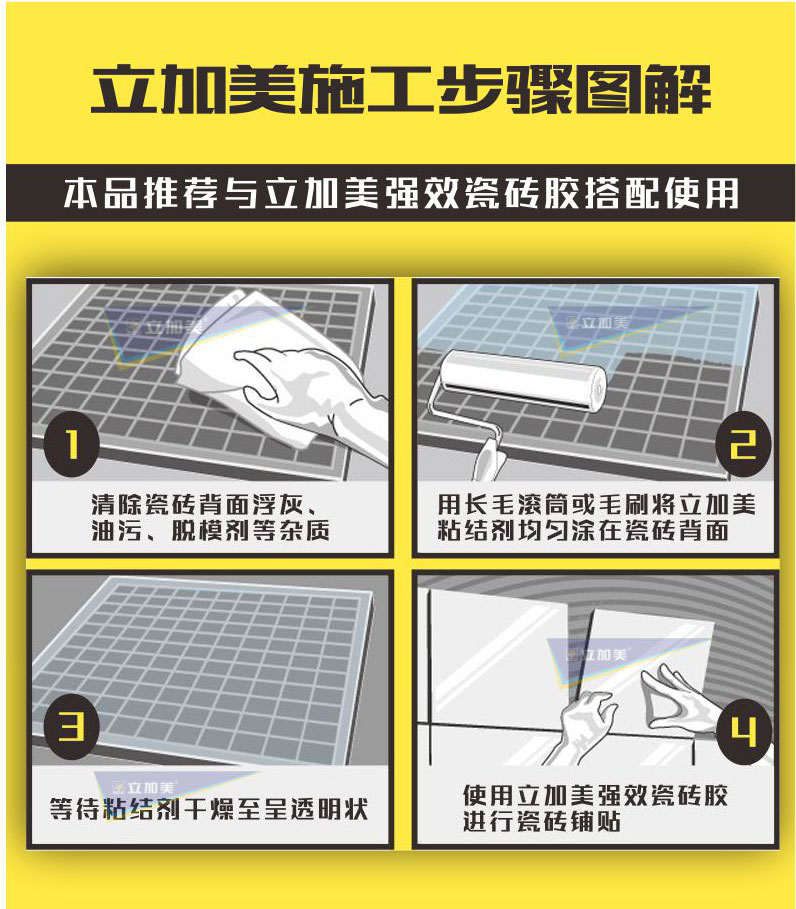 立加美施工步骤图解

本品推荐与立加美强效瓷砖胶搭配使用

立加美

1

清除瓷砖背面浮灰、油污、脱模剂等杂质

立加美

2

用长毛滚筒或毛刷将立加美粘结剂均匀涂在瓷砖背面

3

立加美

等待粘结剂干燥至呈透明状

立加美

4

使用立加美强效瓷砖胶进行瓷砖铺贴