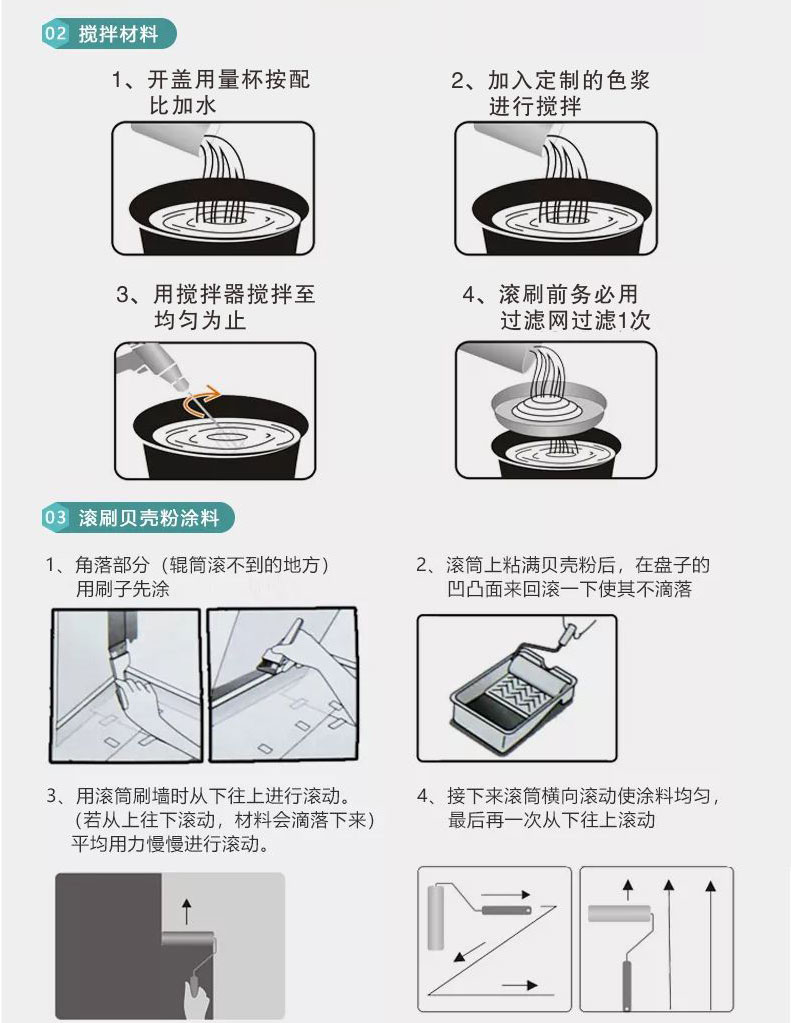 02 搅拌材料

1、开盖用量杯按配比加水

2、加入定制的色浆进行搅拌

3、用搅拌器搅拌至均匀为止

4、滚刷前务必用过滤网过滤1次

03 滚刷贝壳粉涂料

1、角落部分（辊筒滚不到的地方）用刷子先涂

2、滚筒上粘满贝壳粉后，在盘子的凹凸面来回滚一下使其不滴落

3、用滚筒刷墙时从下往上进行滚动。（若从上往下滚动，材料会滴落下来）平均用力慢慢进行滚动。

4、接下来滚筒横向滚动使涂料均匀，最后再一次从下往上滚动